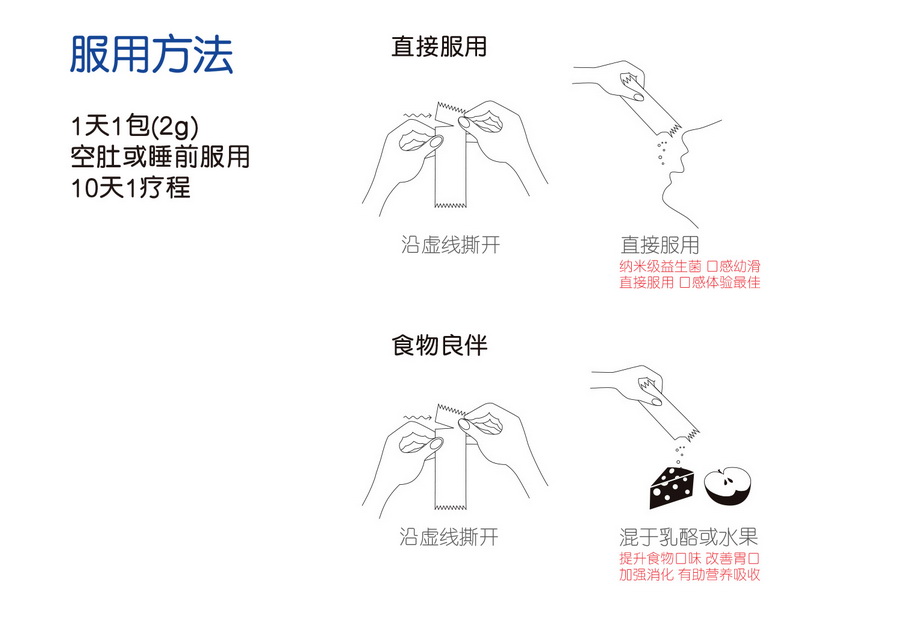 服用方法

1天1包(2g)
空肚或睡前服用
10天1疗程

直接服用

沿虚线撕开

直接服用
纳米级益生菌 口感幼滑
直接服用 口感体验最佳

食物良伴

沿虚线撕开

混于乳酪或水果
提升食物口味 改善胃口
加强消化 有助营养吸收